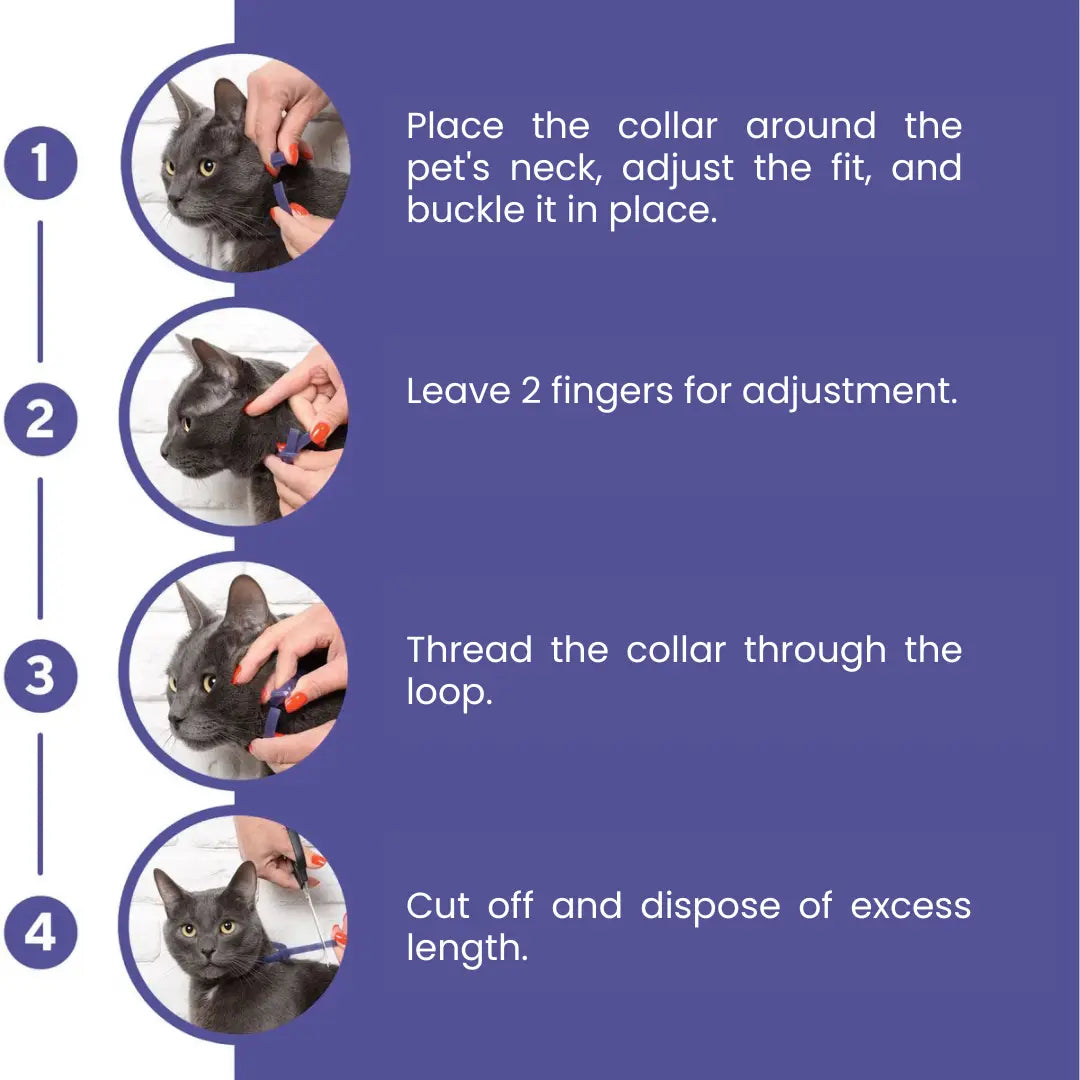 1

Place the collar around the pet's neck, adjust the fit, and buckle it in place.

2

Leave 2 fingers for adjustment.

3

Thread the collar through the loop.

4

Cut off and dispose of excess length.