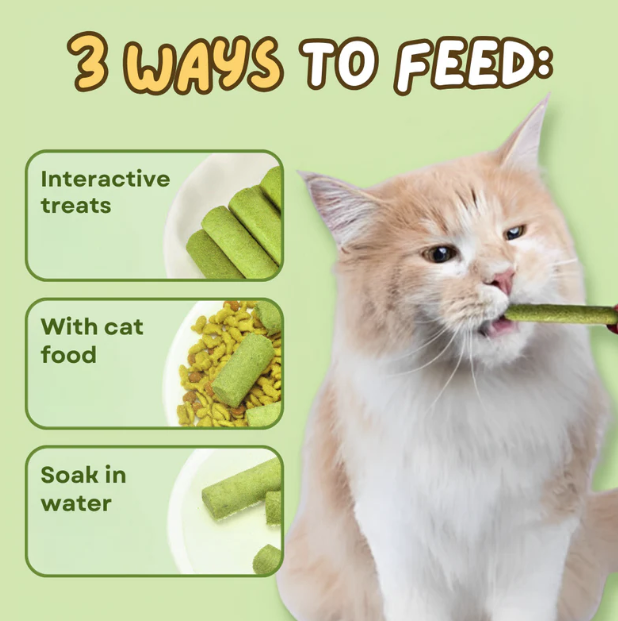 3 WAYS TO FEED:

Interactive treats

With cat food

Soak in water