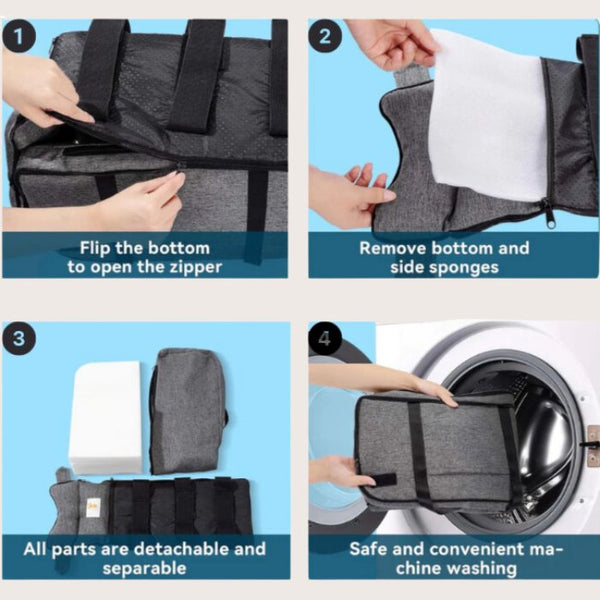 1

Flip the bottom to open the zipper

2

Remove bottom and side sponges

3

All parts are detachable and separable

4

Safe and convenient machine washing